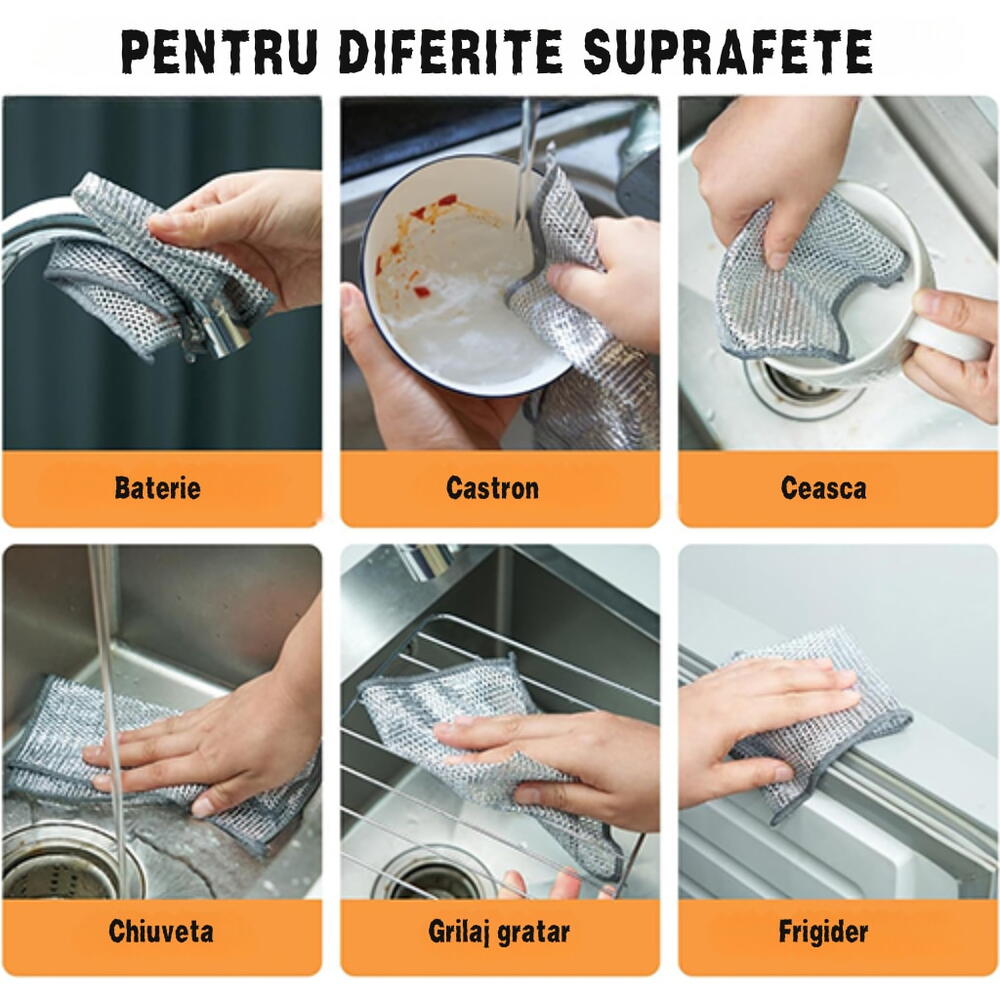 PENTRU DIFERITE SUPRAFETE

Baterie

Castron

Ceasca

Chiuveta

Grilaj gratar

Frigider